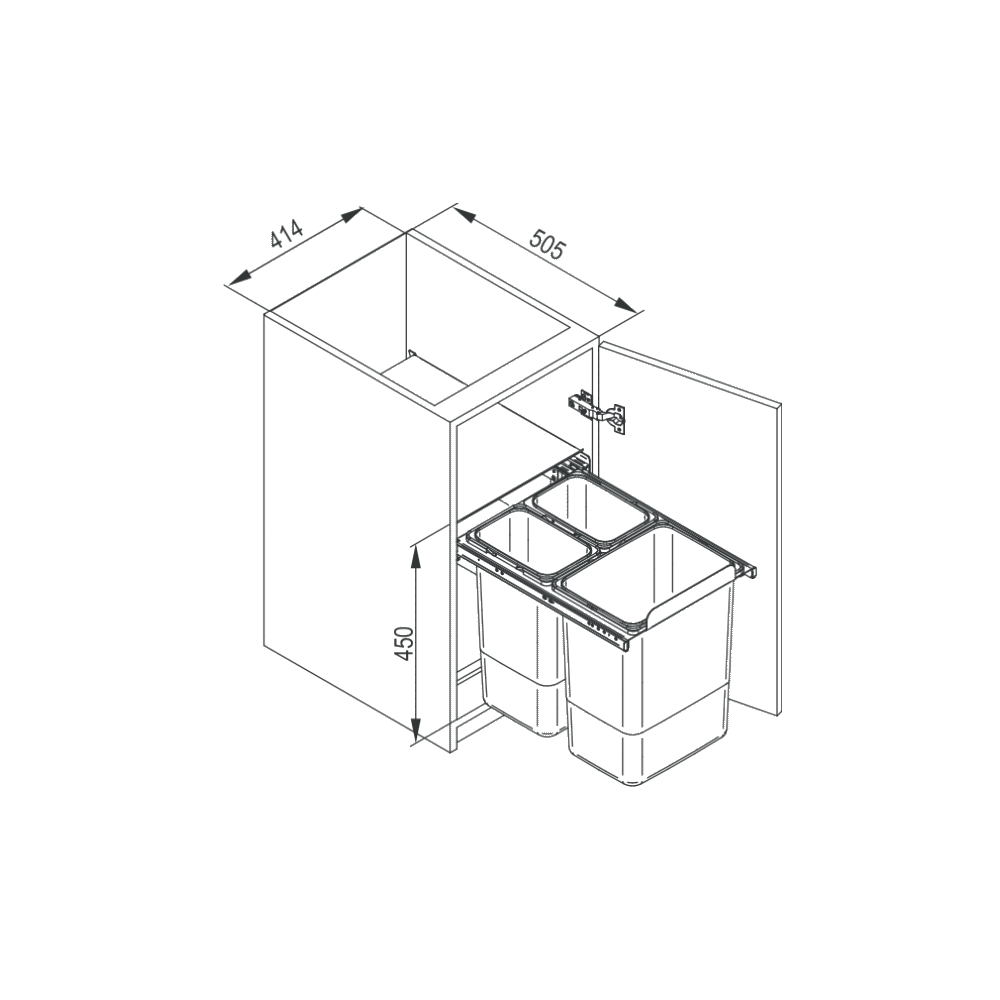 414

505

450